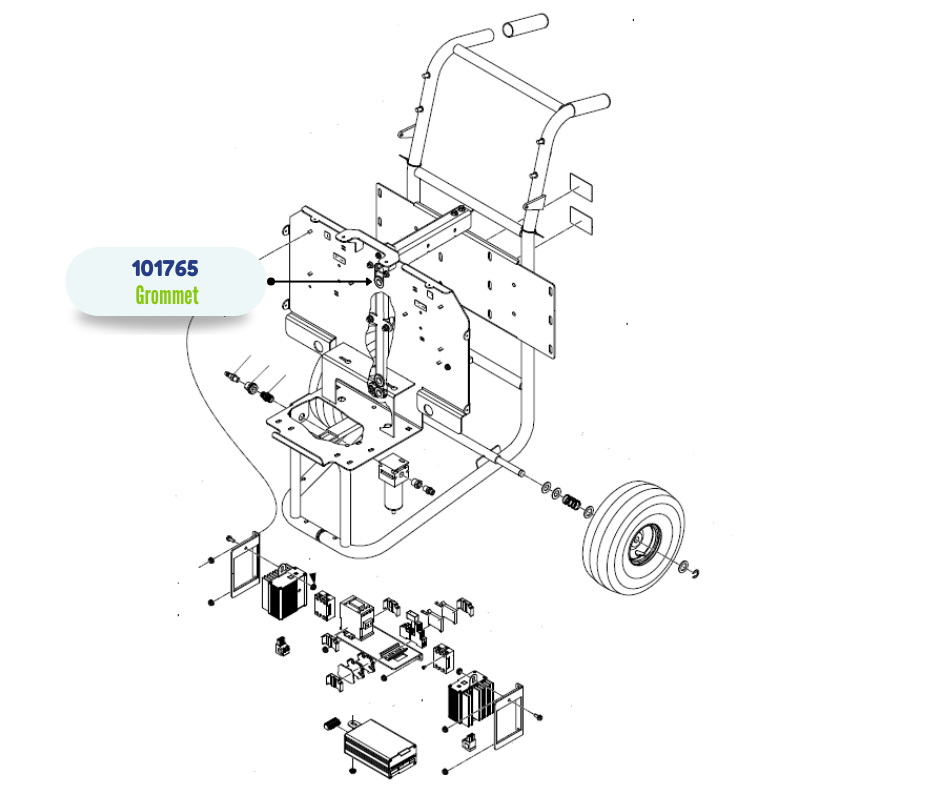 101765
Grommet