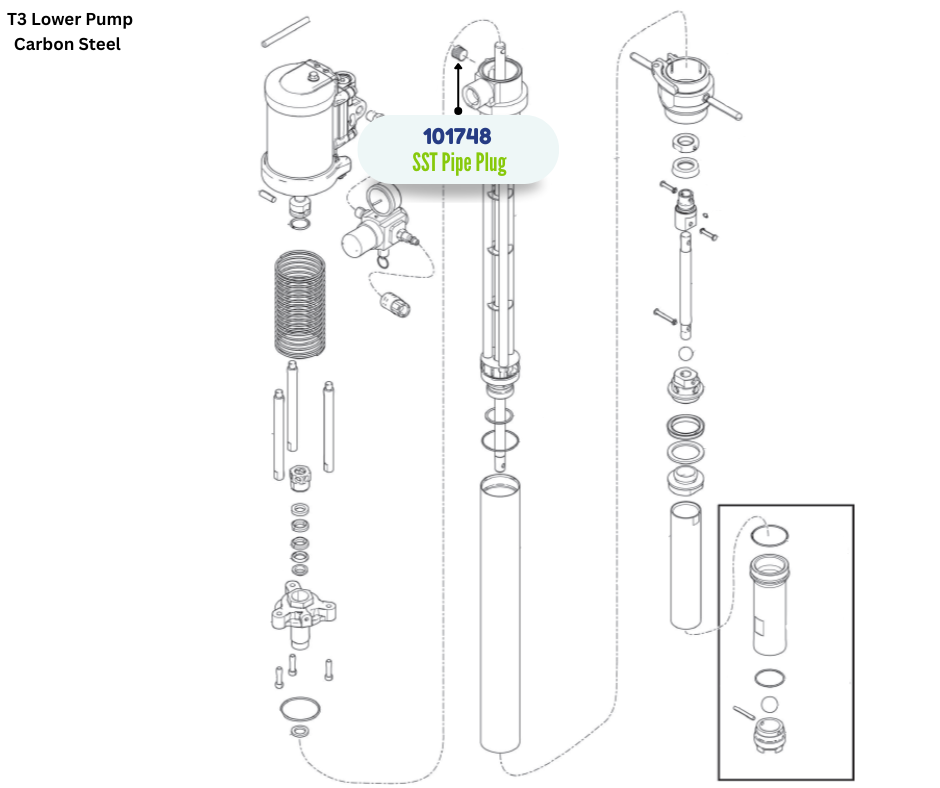 T3 Lower Pump
Carbon Steel

101748
SST Pipe Plug