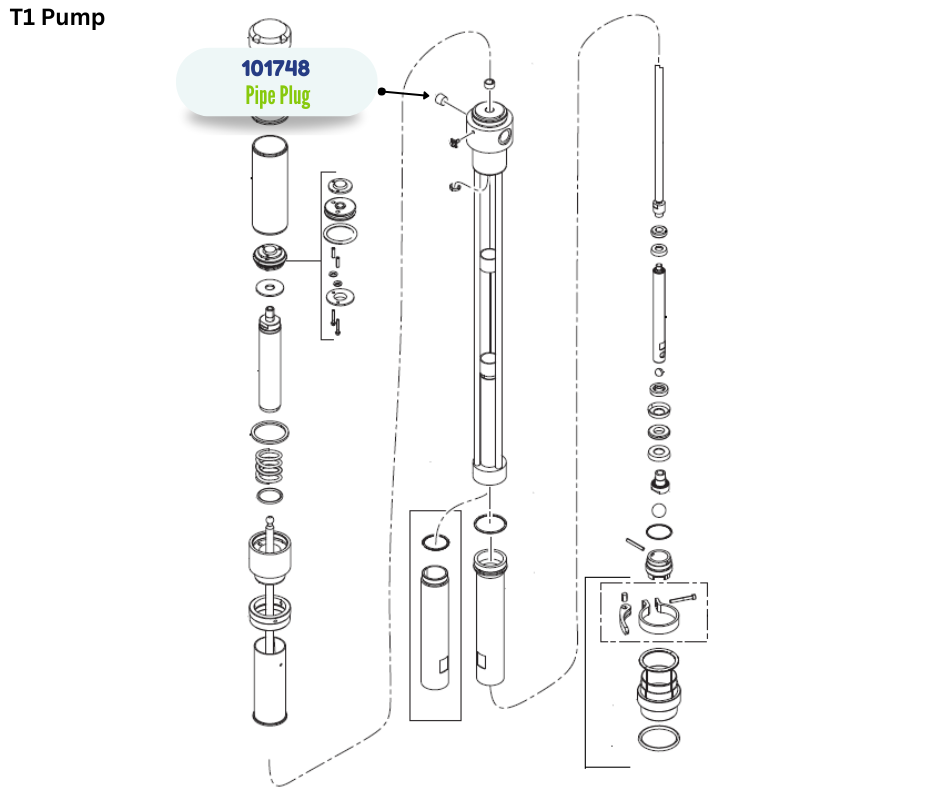 T1 Pump

101748
Pipe Plug