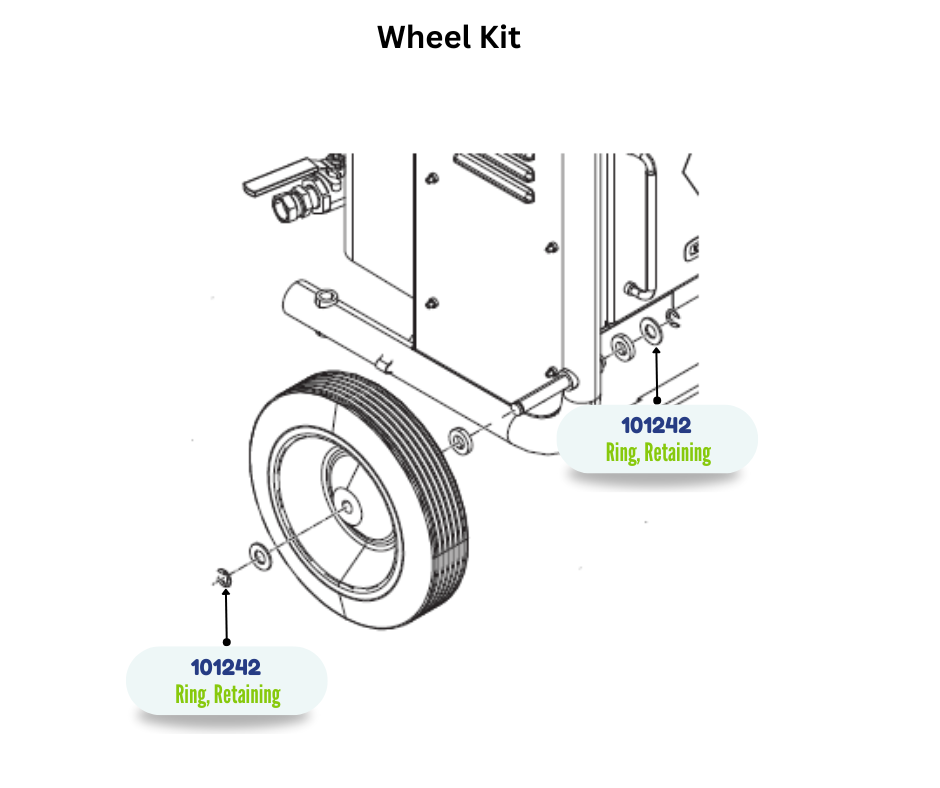 Wheel Kit

101242
Ring, Retaining

101242
Ring, Retaining