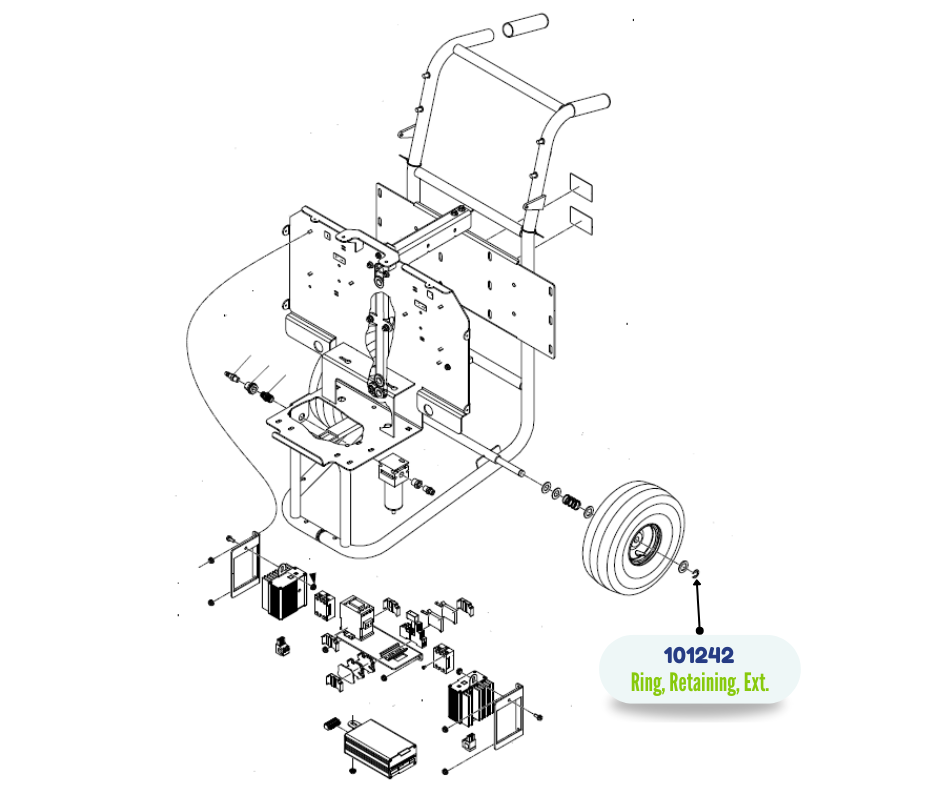 101242
Ring, Retaining, Ext.