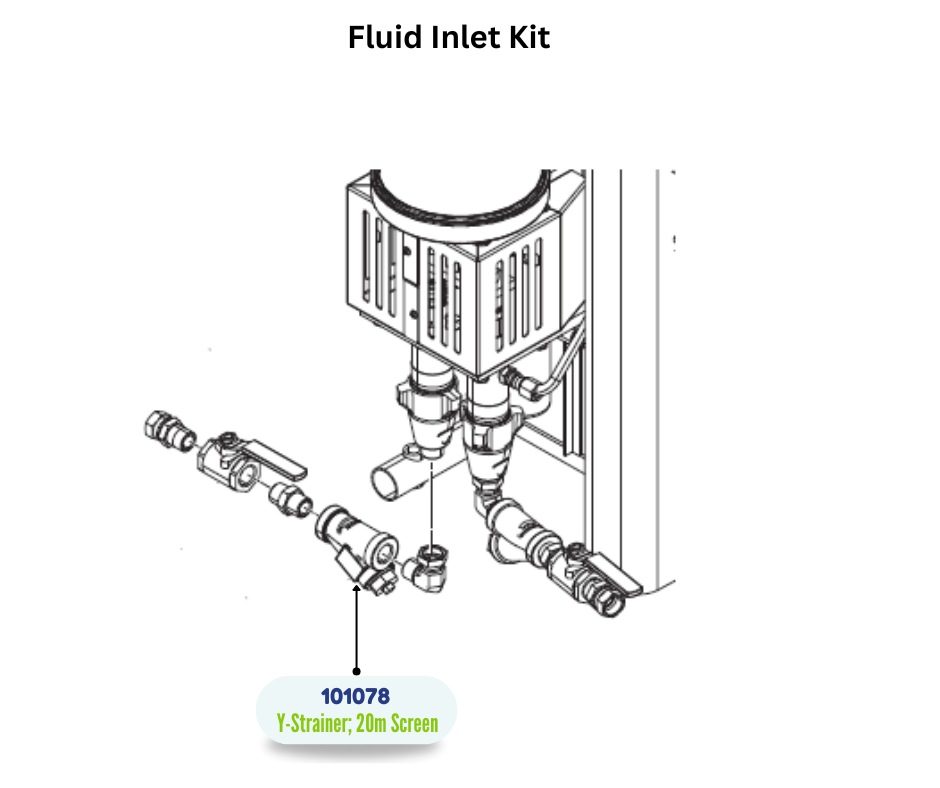 Fluid Inlet Kit

101078
Y-Strainer; 20m Screen