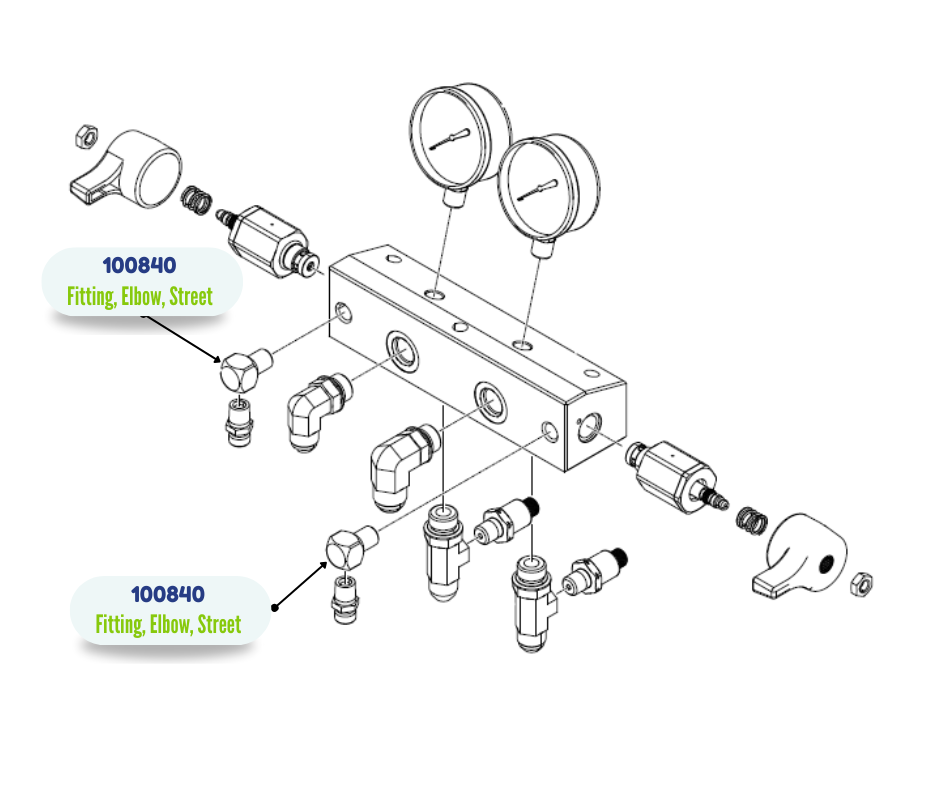 100840
Fitting, Elbow, Street

100840
Fitting, Elbow, Street