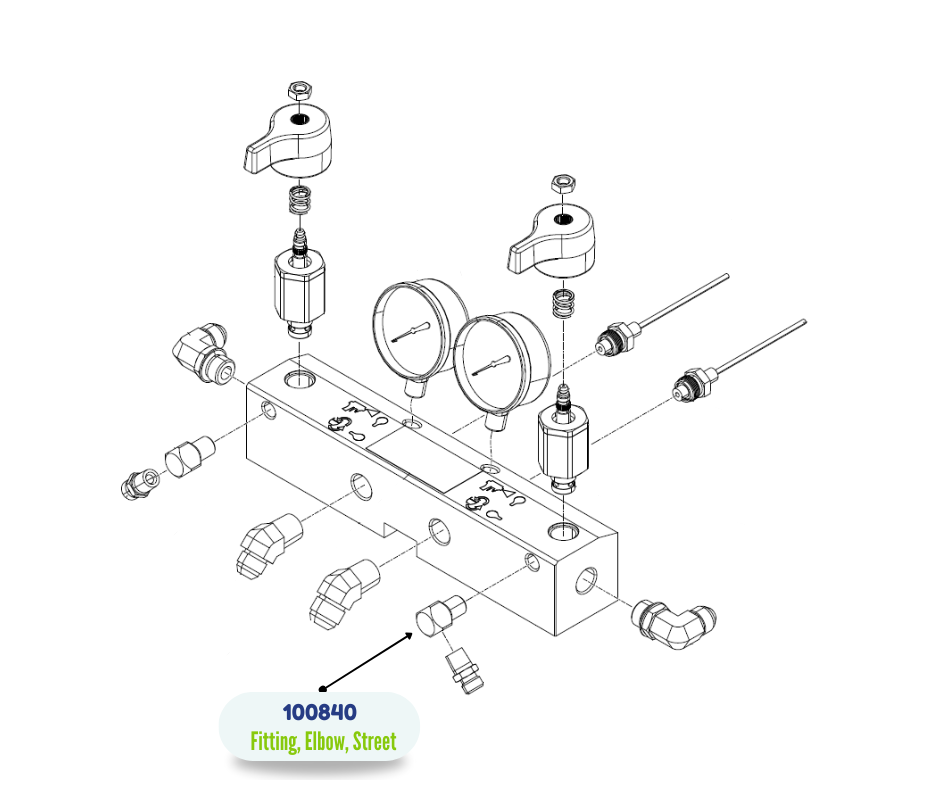 100840
Fitting, Elbow, Street