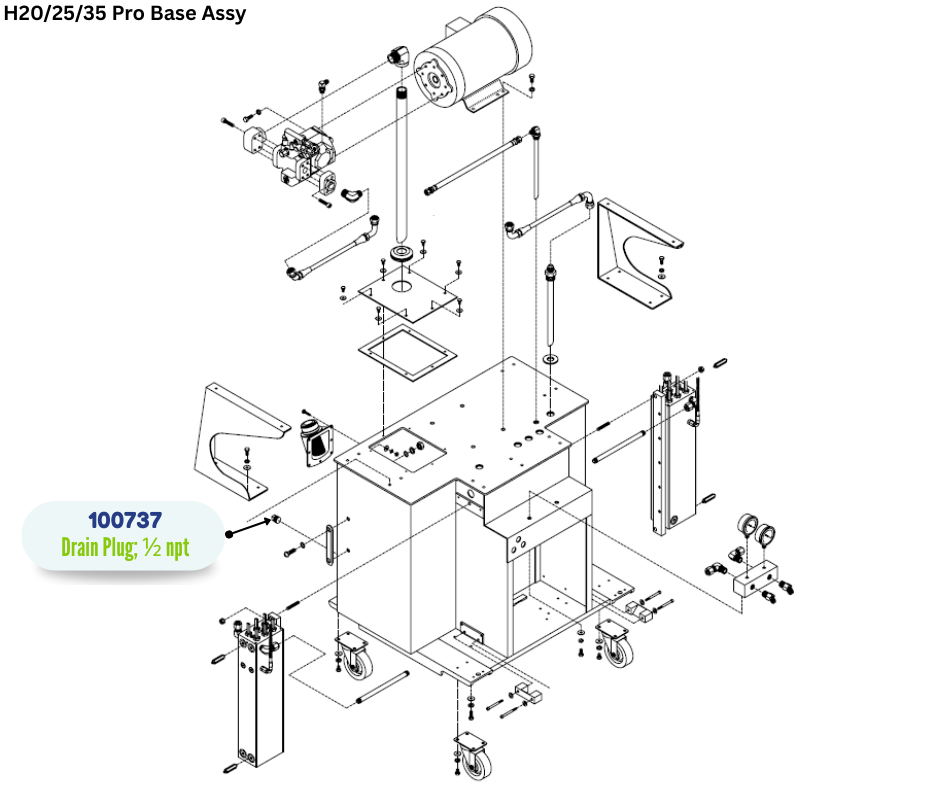 H20/25/35 Pro Base Assy

100737
Drain Plug; ½ npt