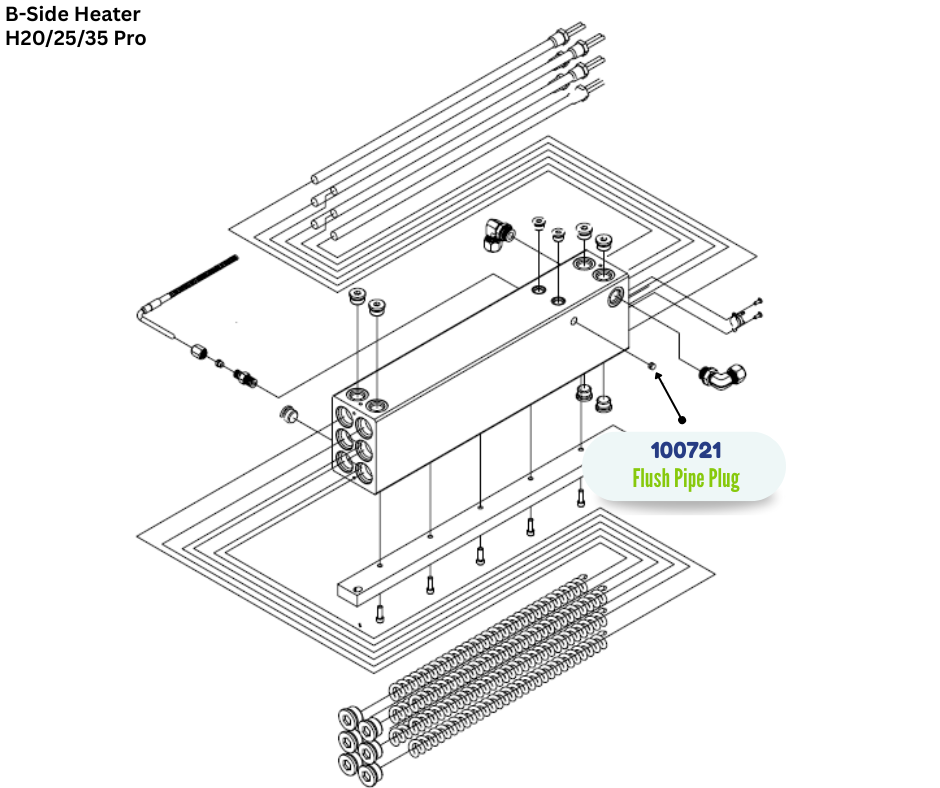 B-Side Heater
H20/25/35 Pro

100721
Flush Pipe Plug