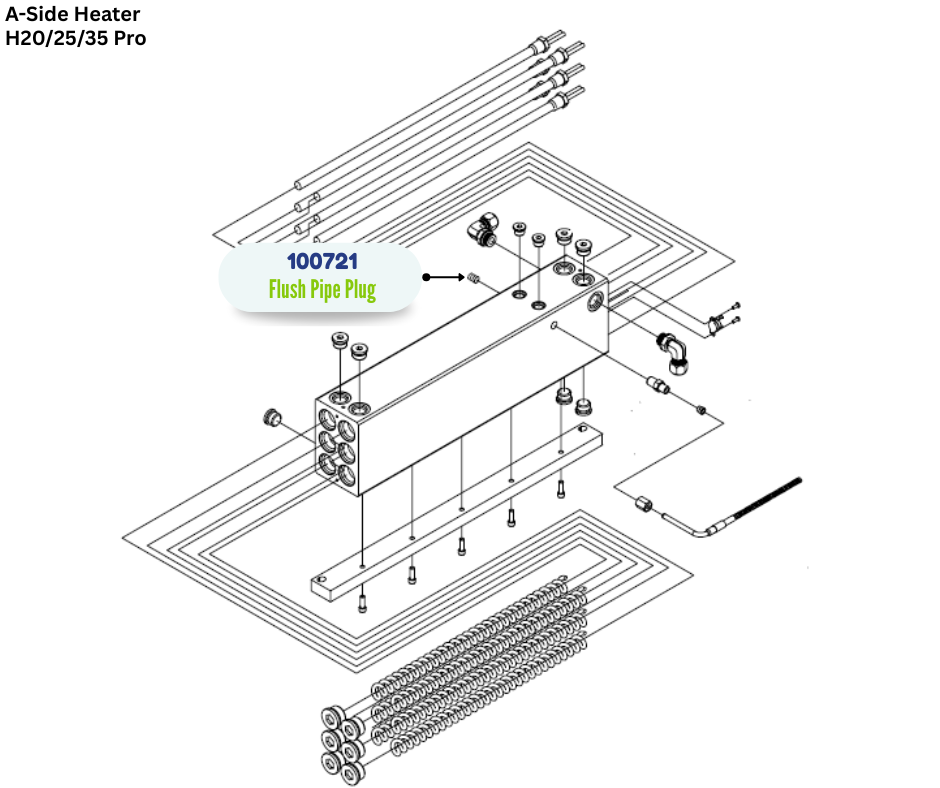 A-Side Heater
H20/25/35 Pro

100721
Flush Pipe Plug