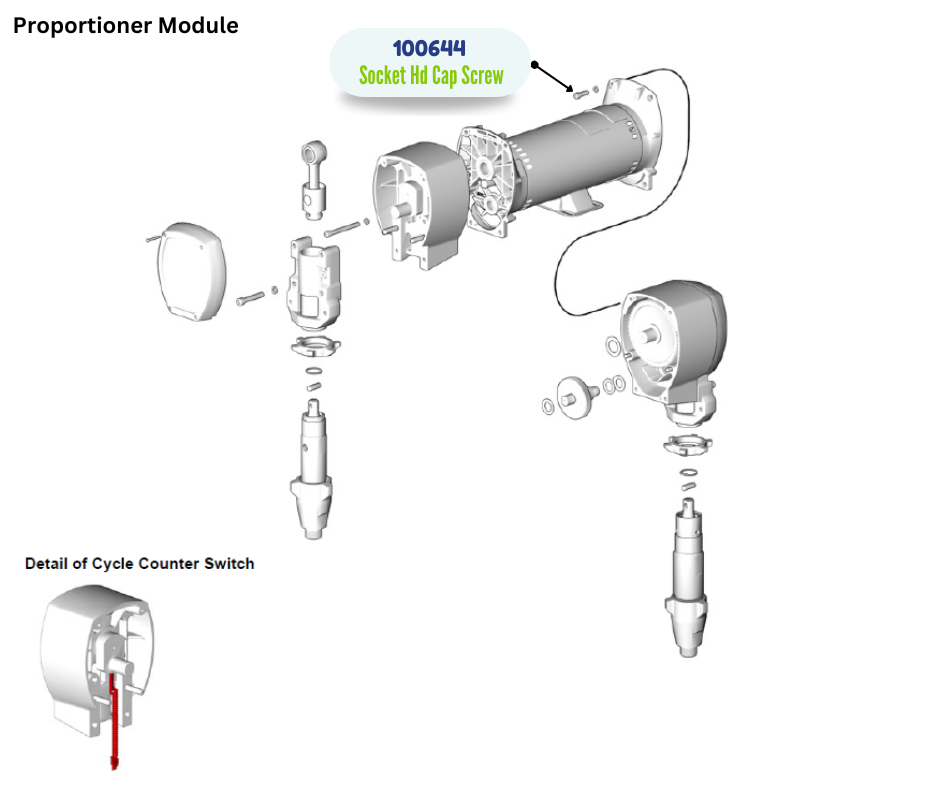 Proportioner Module

100644
Socket Hd Cap Screw

Detail of Cycle Counter Switch