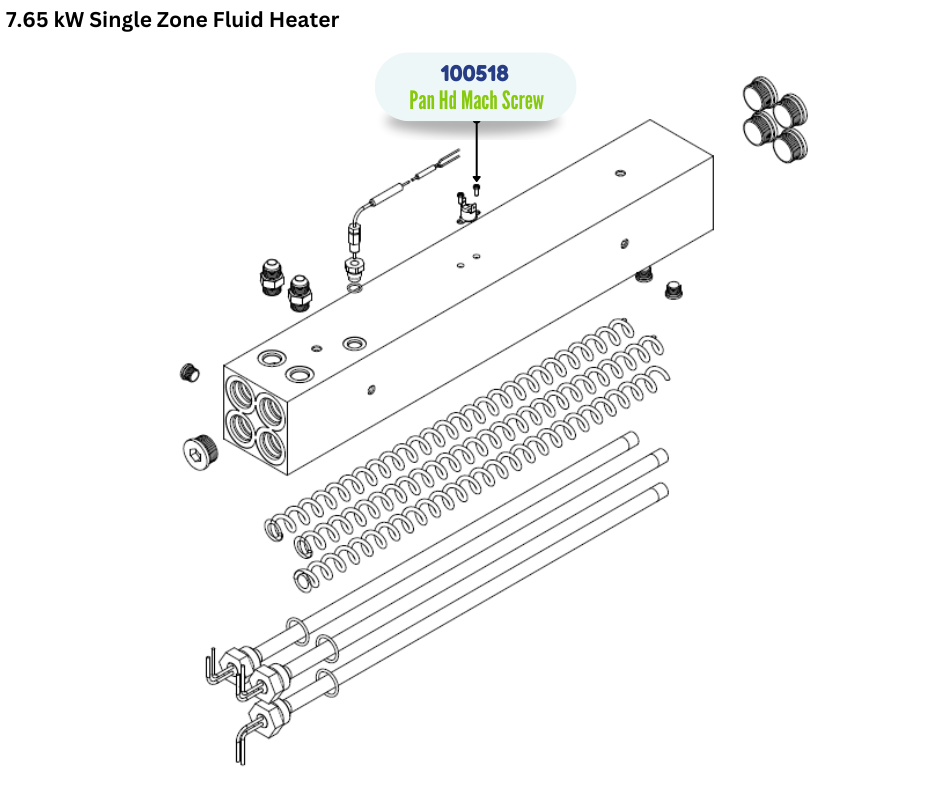 7.65 kW Single Zone Fluid Heater

100518
Pan Hd Mach Screw