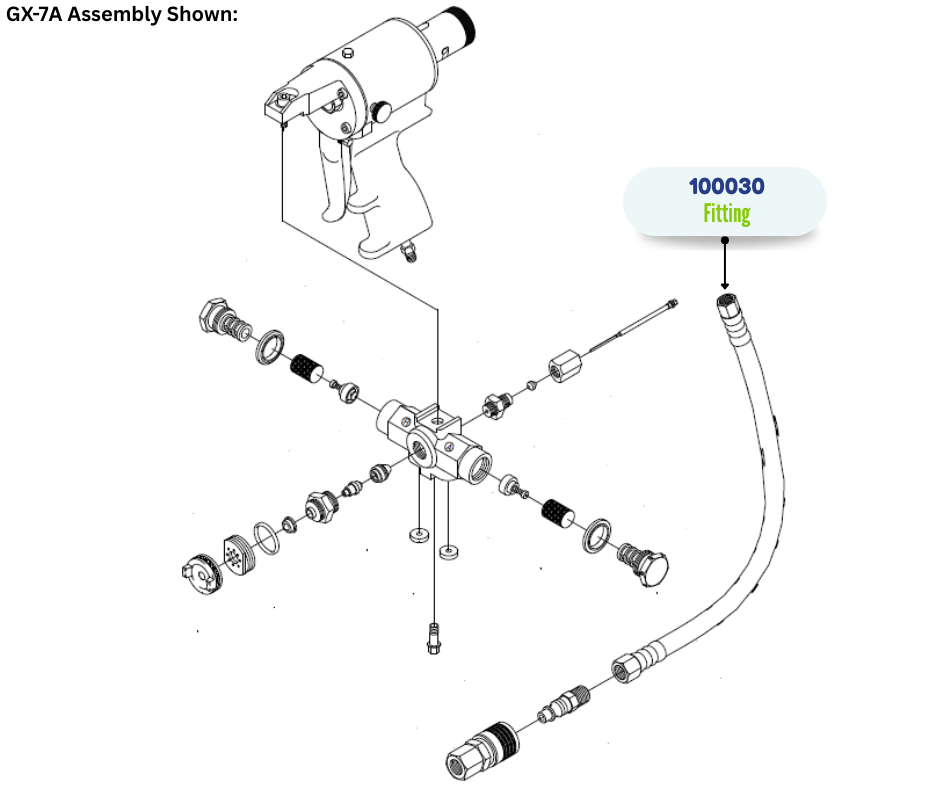 GX-7A Assembly Shown:

100030
Fitting