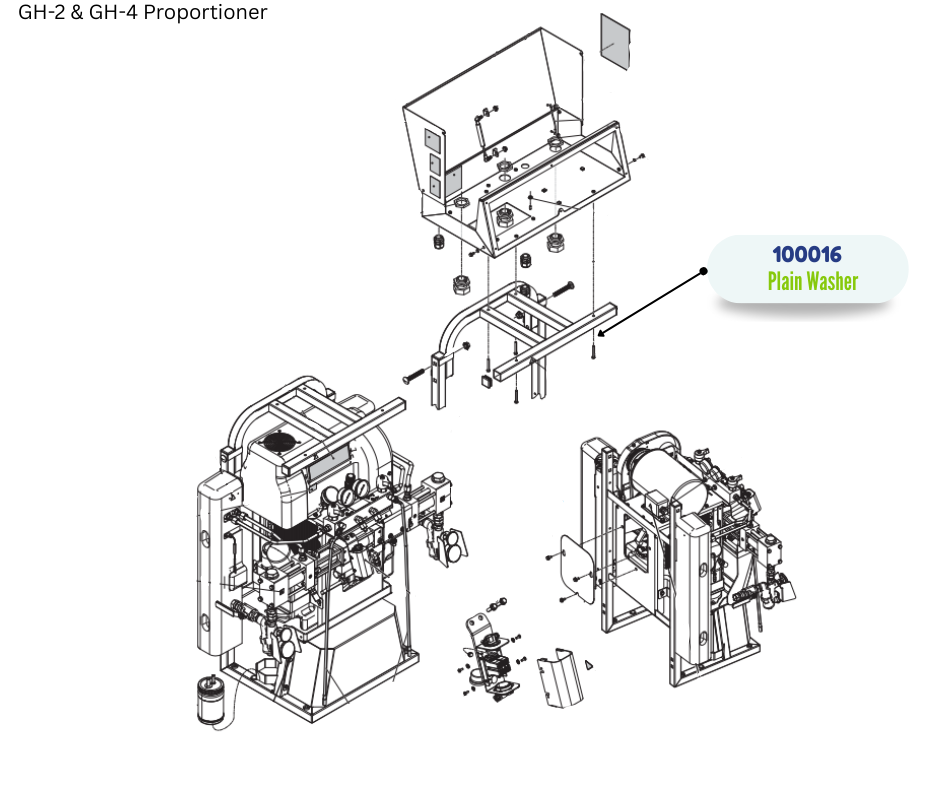 GH-2 & GH-4 Proportioner

100016
Plain Washer